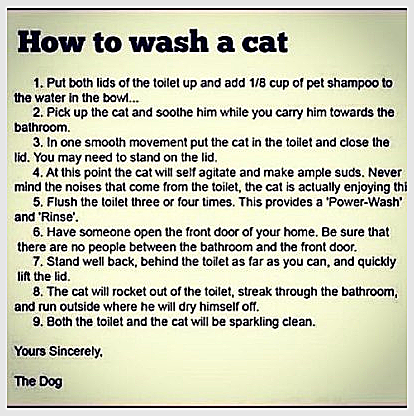 How to wash a cat

1. Put both lids of the toilet up and add 1/8 cup of pet shampoo to the water in the bowl...

2. Pick up the cat and soothe him while you carry him towards the bathroom.

3. In one smooth movement put the cat in the toilet and close the lid. You may need to stand on the lid.

4. At this point the cat will self agitate and make ample suds. Never mind the noises that come from the toilet, the cat is actually enjoying thi

5. Flush the toilet three or four times. This provides a 'Power-Wash' and 'Rinse'.

6. Have someone open the front door of your home. Be sure that there are no people between the bathroom and the front door.

7. Stand well back, behind the toilet as far as you can, and quickly lift the lid.

8. The cat will rocket out of the toilet, streak through the bathroom, and run outside where he will dry himself off.

9. Both the toilet and the cat will be sparkling clean.

Yours Sincerely,

The Dog